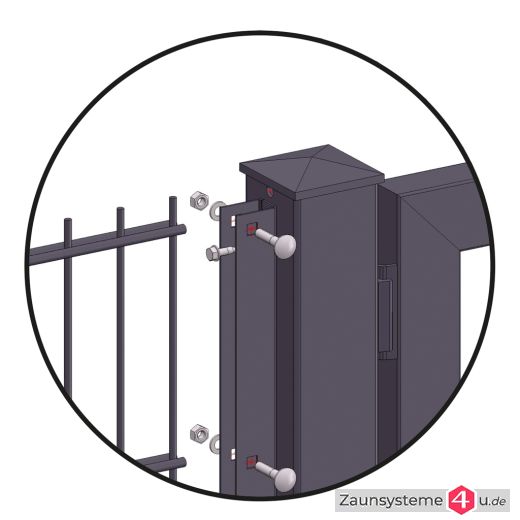 Zaunsysteme 4 u.de