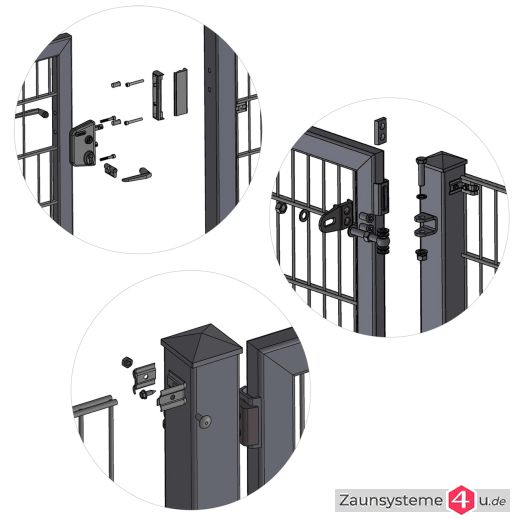 Zaunsysteme 4 u.de