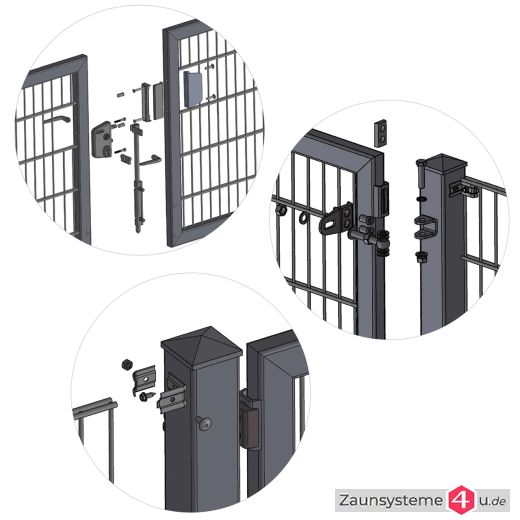 Zaunsysteme 4 u.de