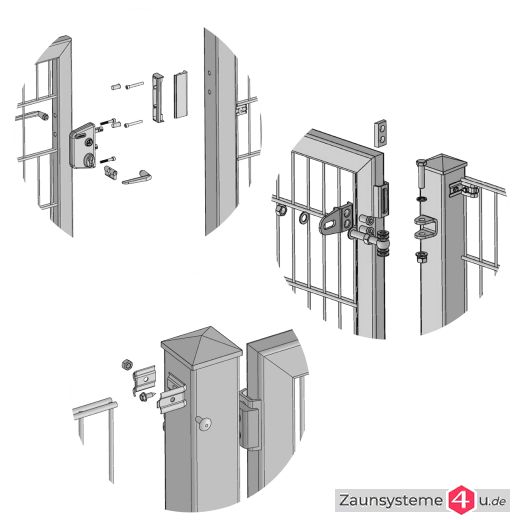 Zaunsysteme 4 u.de